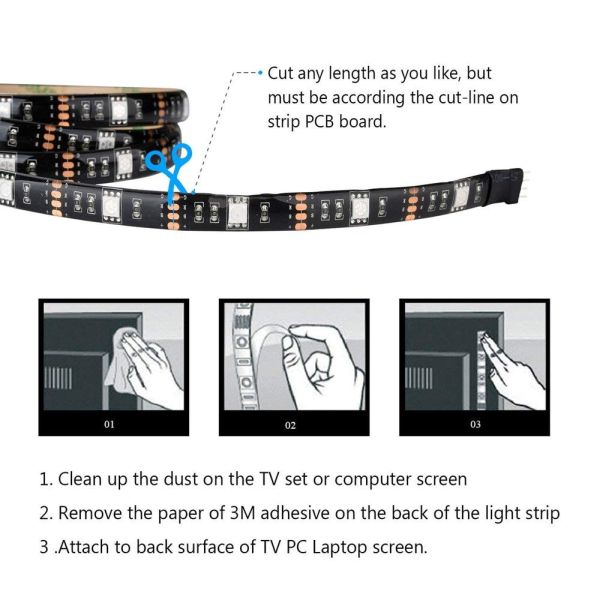 Cut any length as you like, but must be according the cut-line on strip PCB board.

01

02

03

1. Clean up the dust on the TV set or computer screen

2. Remove the paper of 3M adhesive on the back of the light strip

3 .Attach to back surface of TV PC Laptop screen.